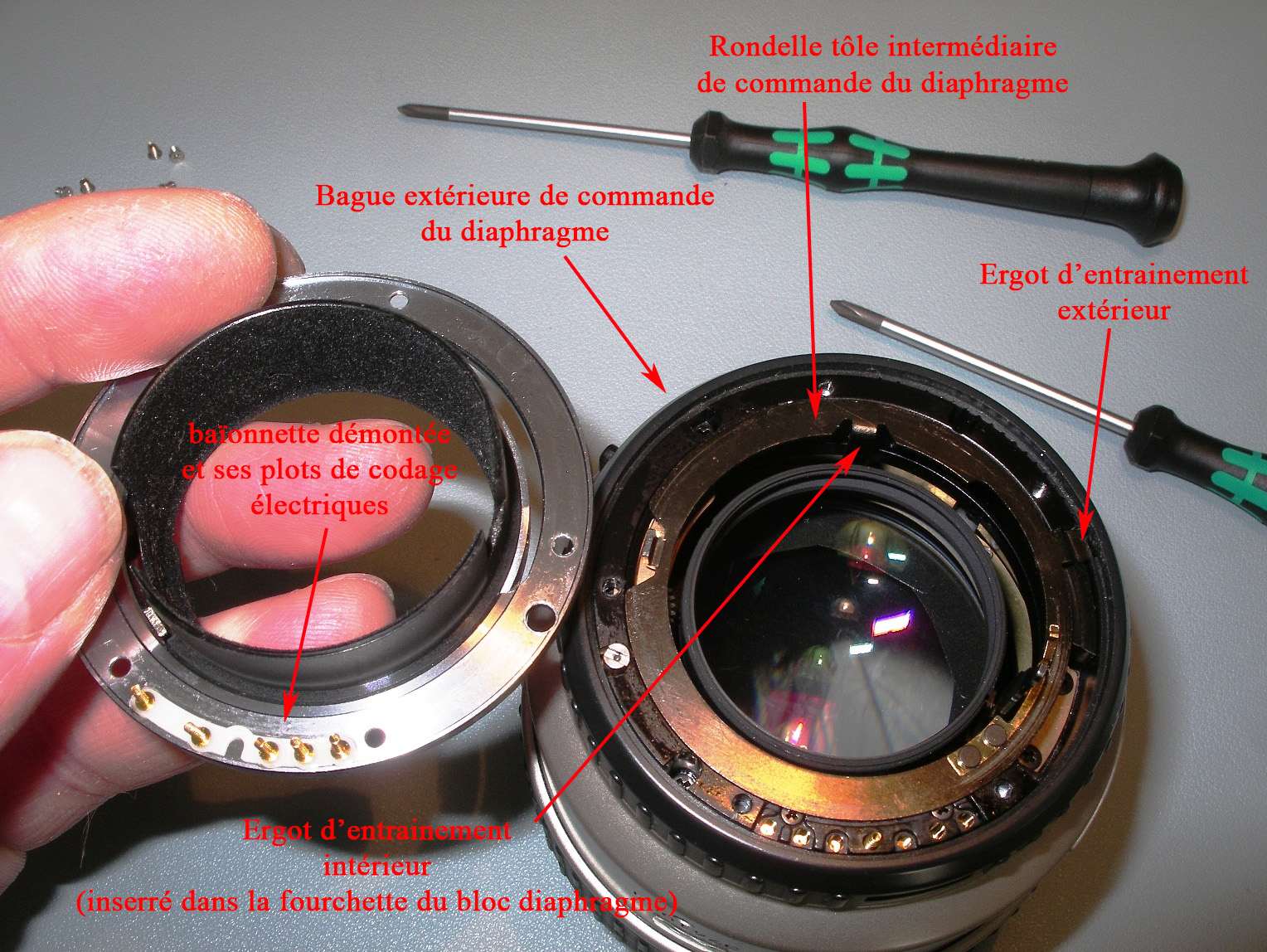 Rondelle tôle intermédiaire de commande du diaphragme

Bague extérieure de commande du diaphragme

Ergot d'entrainement extérieur

baïonnette démontée et ses plots de codage électriques

Ergot d'entrainement intérieur (inserré dans la fourchette du bloc diaphragme)